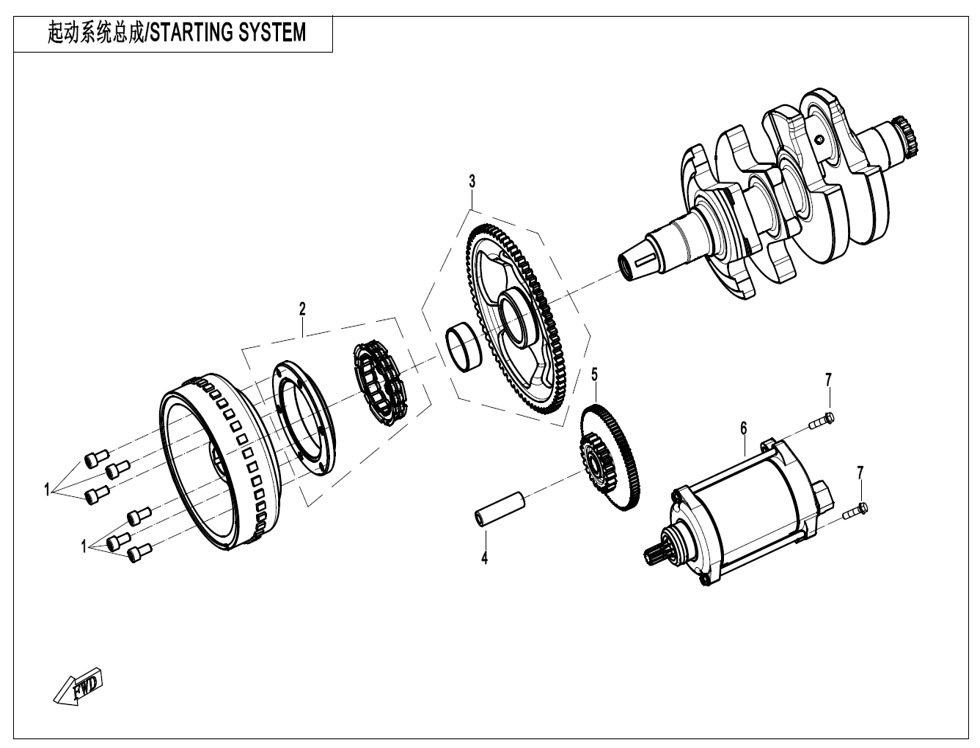 起动系统总成/STARTING SYSTEM

3

2

5

7

6

7

1

1

4

FWD